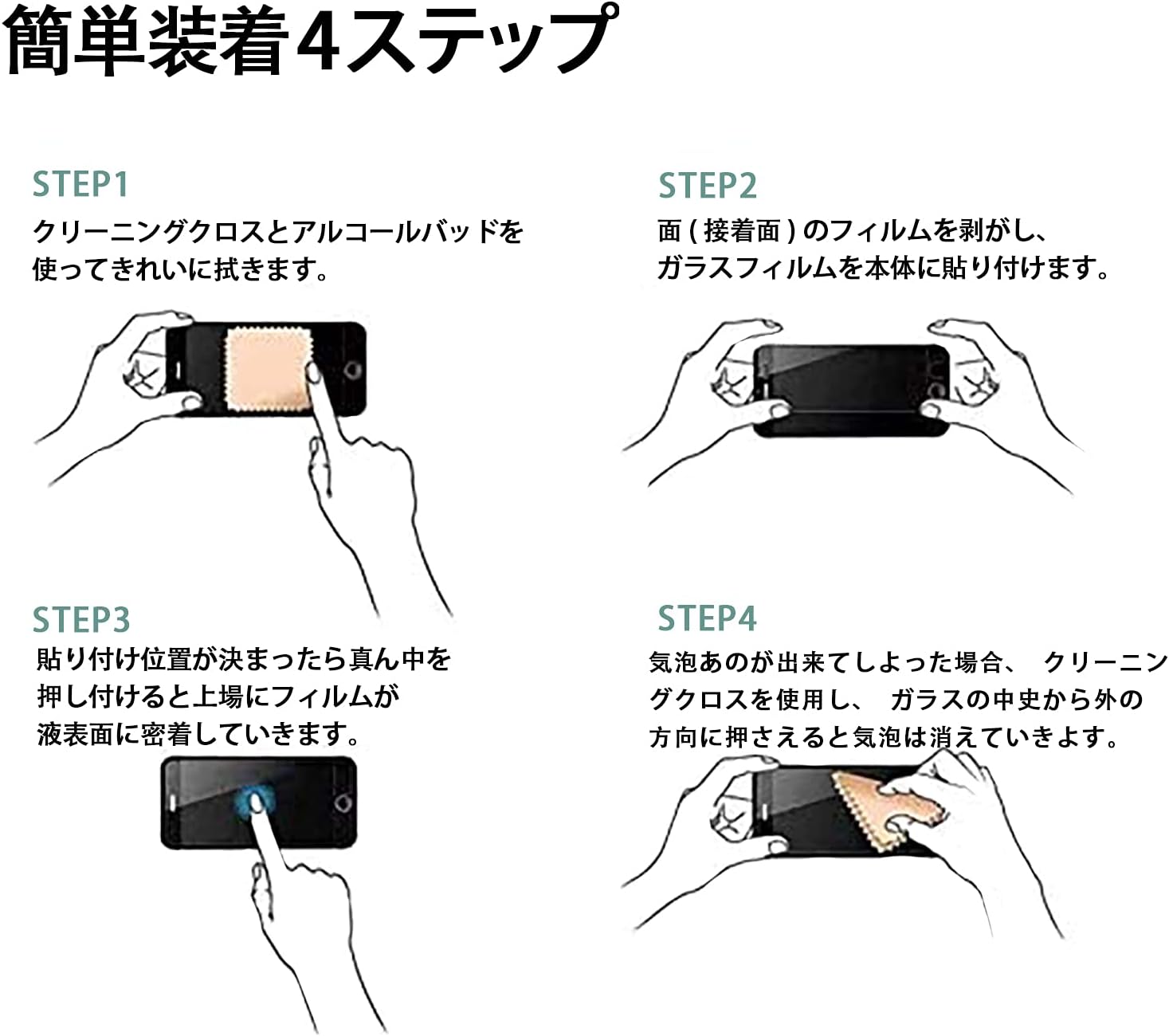 簡単装着4ステップ

STEP1
クリーニングクロスとアルコールバッドを使ってきれいに拭きます。

STEP2
面(接着面)のフィルムを剥がし、ガラスフィルムを本体に貼り付けます。

STEP3
貼り付け位置が決まったら真ん中を押し付けると上場にフィルムが液表面に密着していきます。

STEP4
気泡あのが出来てしよった場合、 クリーニングクロスを使用し、 ガラスの中史から外の方向に押さえると気泡は消えていきよす。